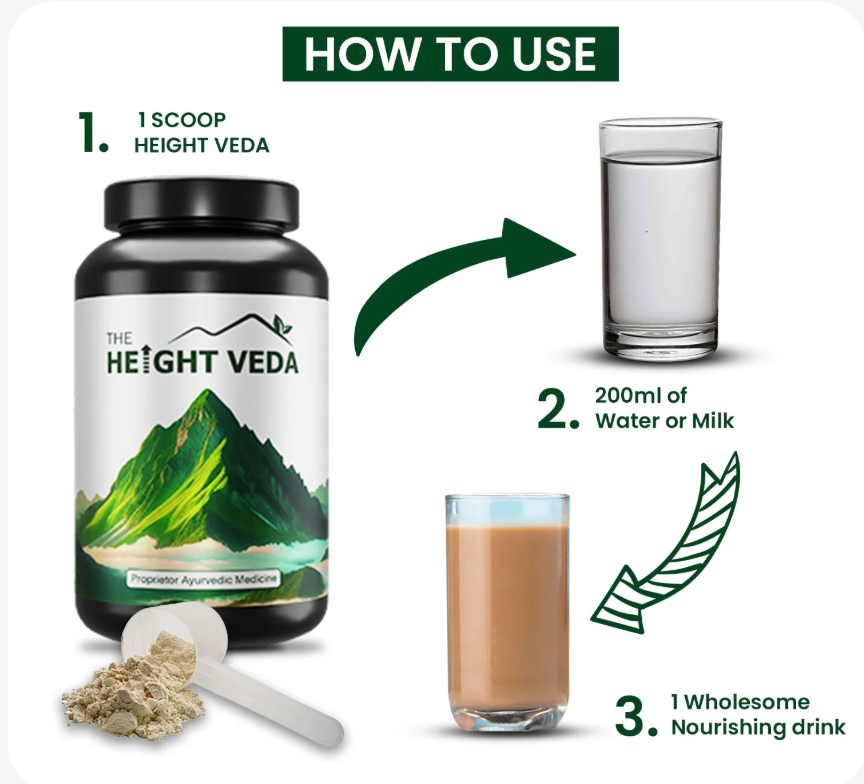 HOW TO USE

1. 1 SCOOP HEIGHT VEDA

THE HEIGHT VEDA

Proprietor Ayurvedic Medicine

2. 200ml of Water or Milk

3. 1 Wholesome Nourishing drink